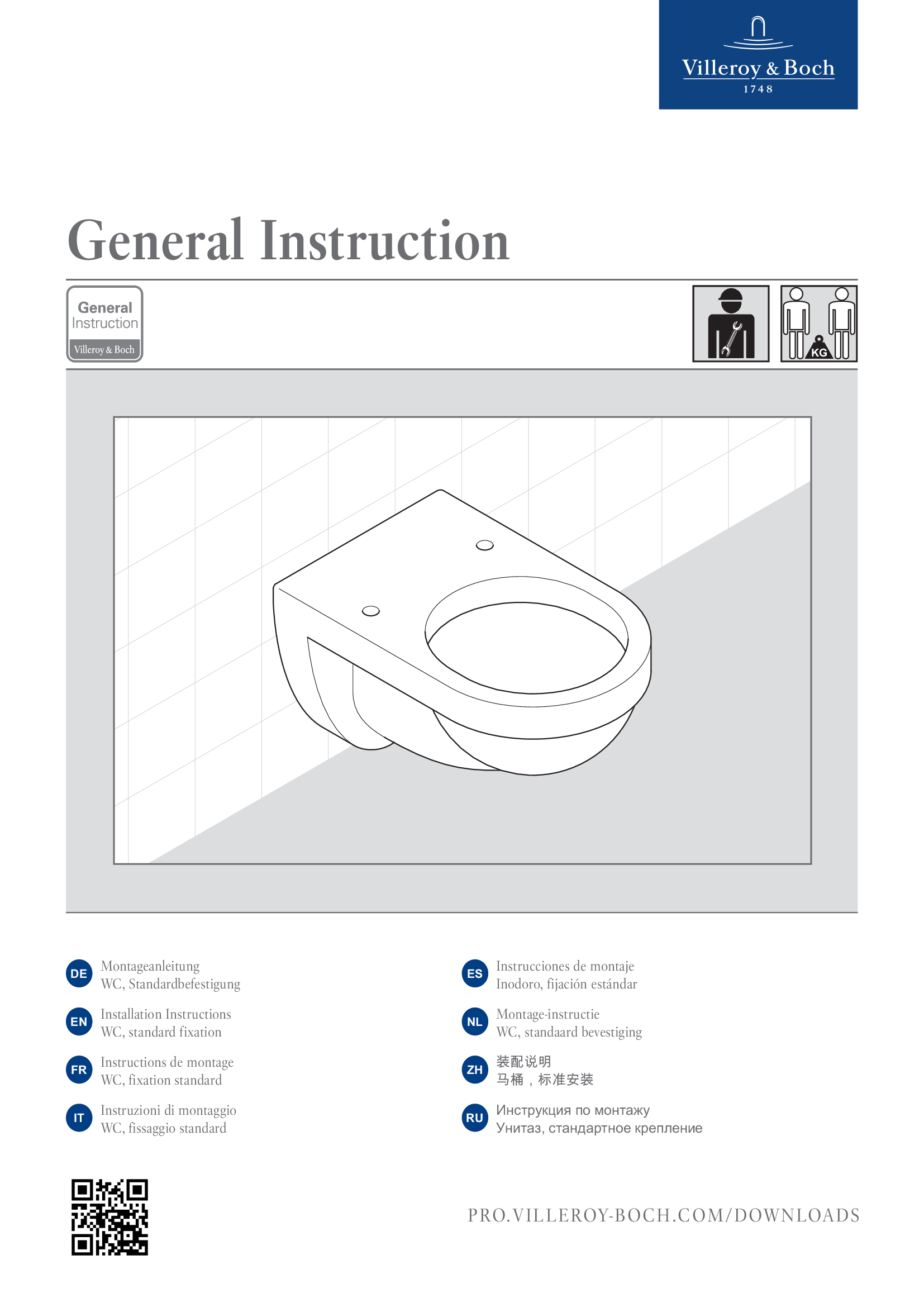 Villeroy & Boch
1748

General Instruction

General
Instruction
Villeroy & Boch

KG

DE Montageanleitung
WC, Standardbefestigung

EN Installation Instructions
WC, standard fixation

FR Instructions de montage
WC, fixation standard

IT Instruzioni di montaggio
WC, fissaggio standard

ES Instrucciones de montaje
Inodoro, fijación estándar

NL Montage-instructie
WC, standaard bevestiging

ZH 装配说明
马桶，标准安装

RU Инструкция по монтажу
Унитаз, стандартное крепление

PRO.VILLEROY-BOCH.COM/DOWNLOADS