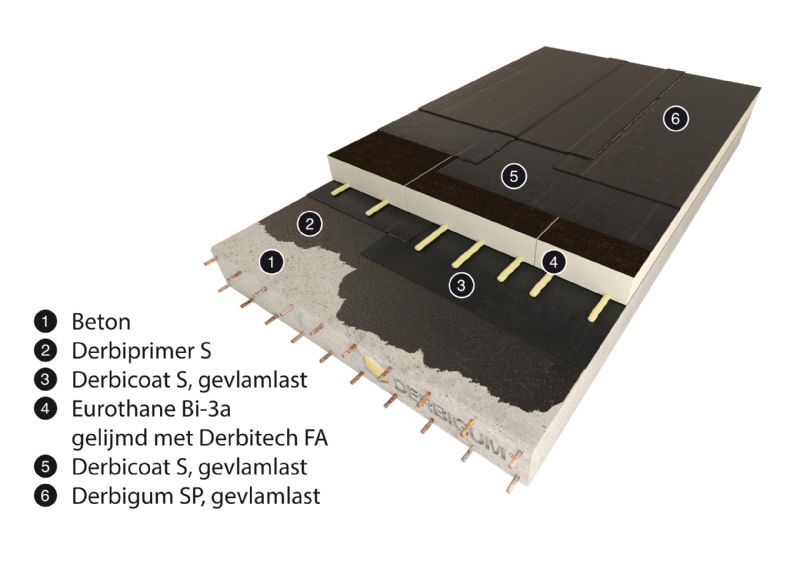 6

5

2

4

1

3

DERBIGUM

1 Beton
2 Derbiprimer S
3 Derbicoat S, gevlamlast
4 Eurothane Bi-3a gelijmd met Derbitech FA
5 Derbicoat S, gevlamlast
6 Derbigum SP, gevlamlast