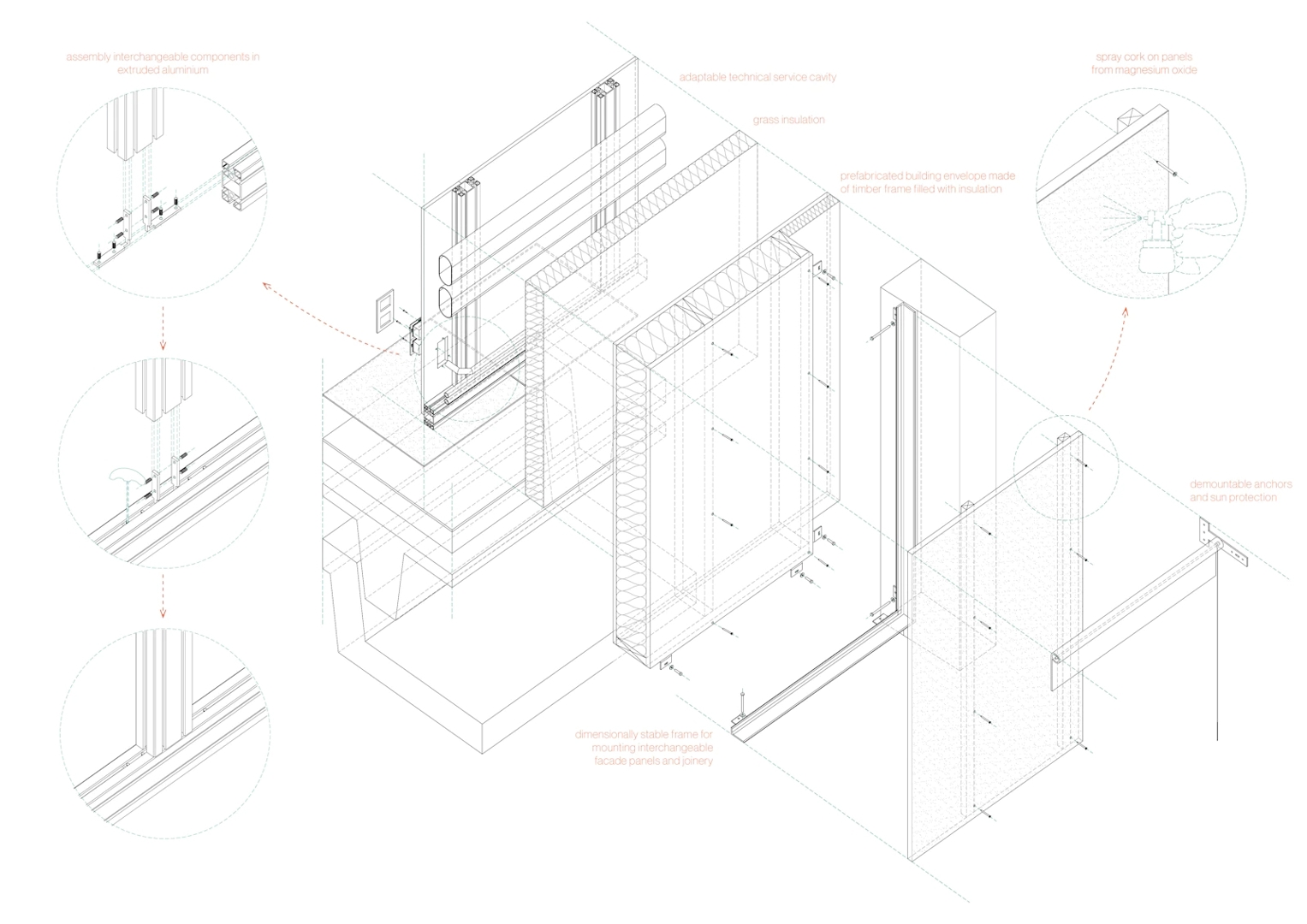 assembly interchangeable components in extruded aluminium

adaptable technical service cavity

grass insulation

prefabricated building envelope made of timber frame filled with insulation

spray cork on panels from magnesium oxide

demountable anchors and sun protection

dimensionally stable frame for mounting interchangeable facade panels and joinery