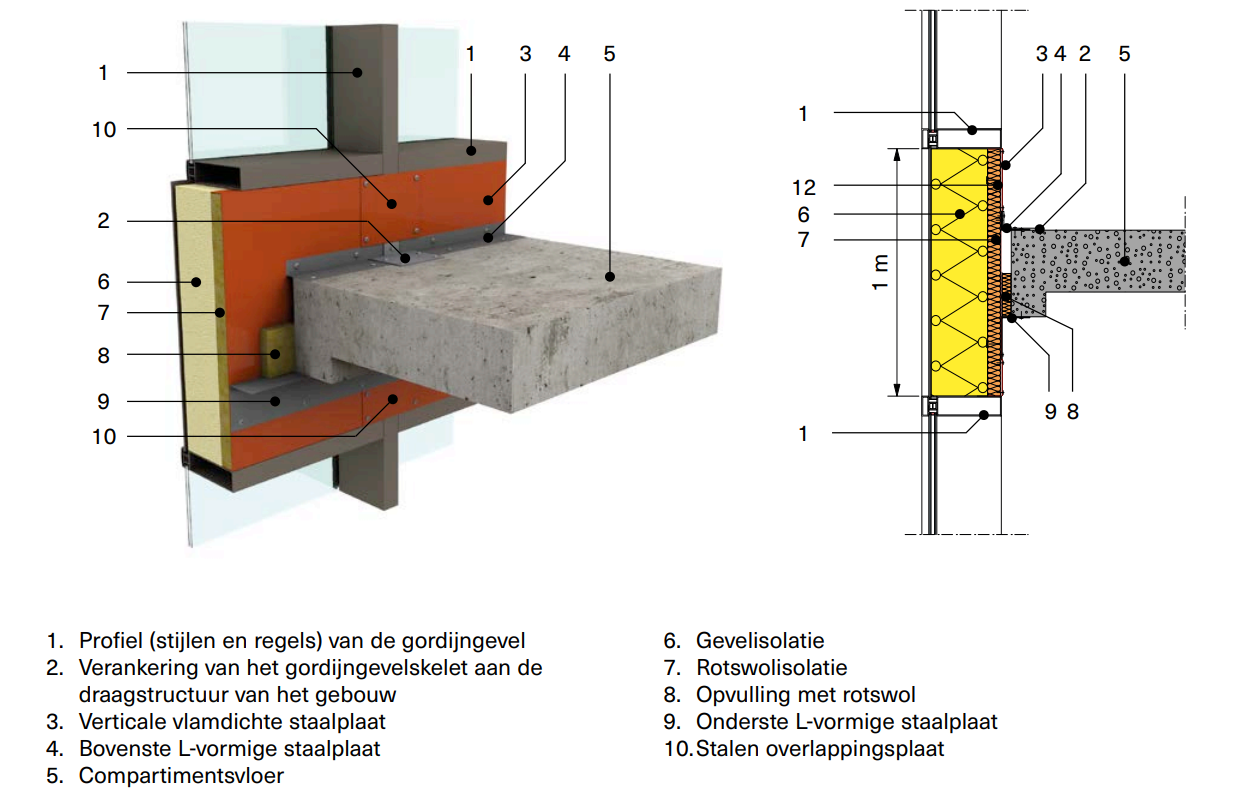 1
10
2
6
7
8
9
10
1
3
4
5

1
12
6
7
1 m
1
3 4 2
5
9 8

1. Profiel (stijlen en regels) van de gordijngevel
2. Verankering van het gordijngevelskelet aan de draagstructuur van het gebouw
3. Verticale vlamdichte staalplaat
4. Bovenste L-vormige staalplaat
5. Compartimentsvloer

6. Gevelisolatie
7. Rotswolisolatie
8. Opvulling met rotswol
9. Onderste L-vormige staalplaat
10. Stalen overlappingsplaat