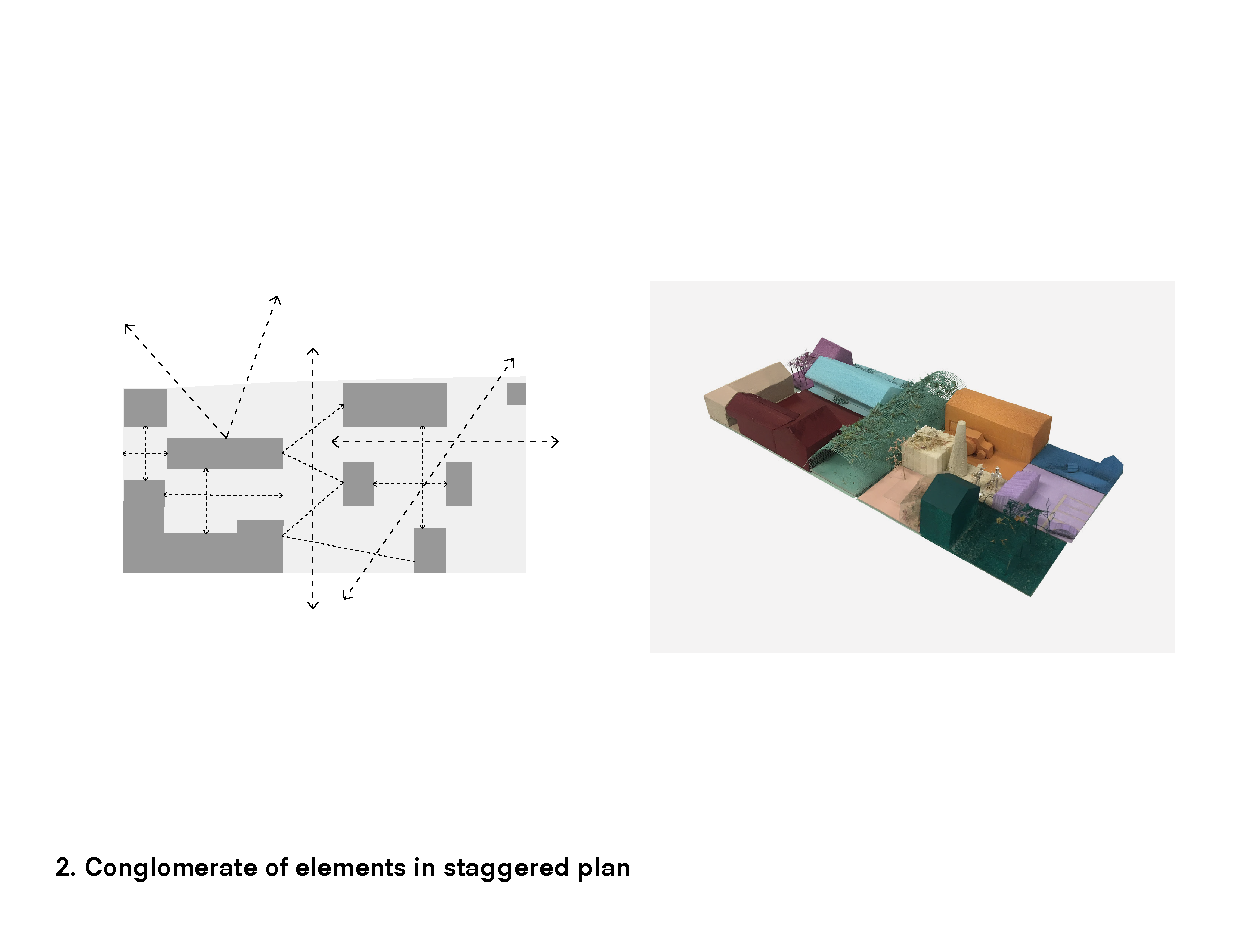 2. Conglomerate of elements in staggered plan