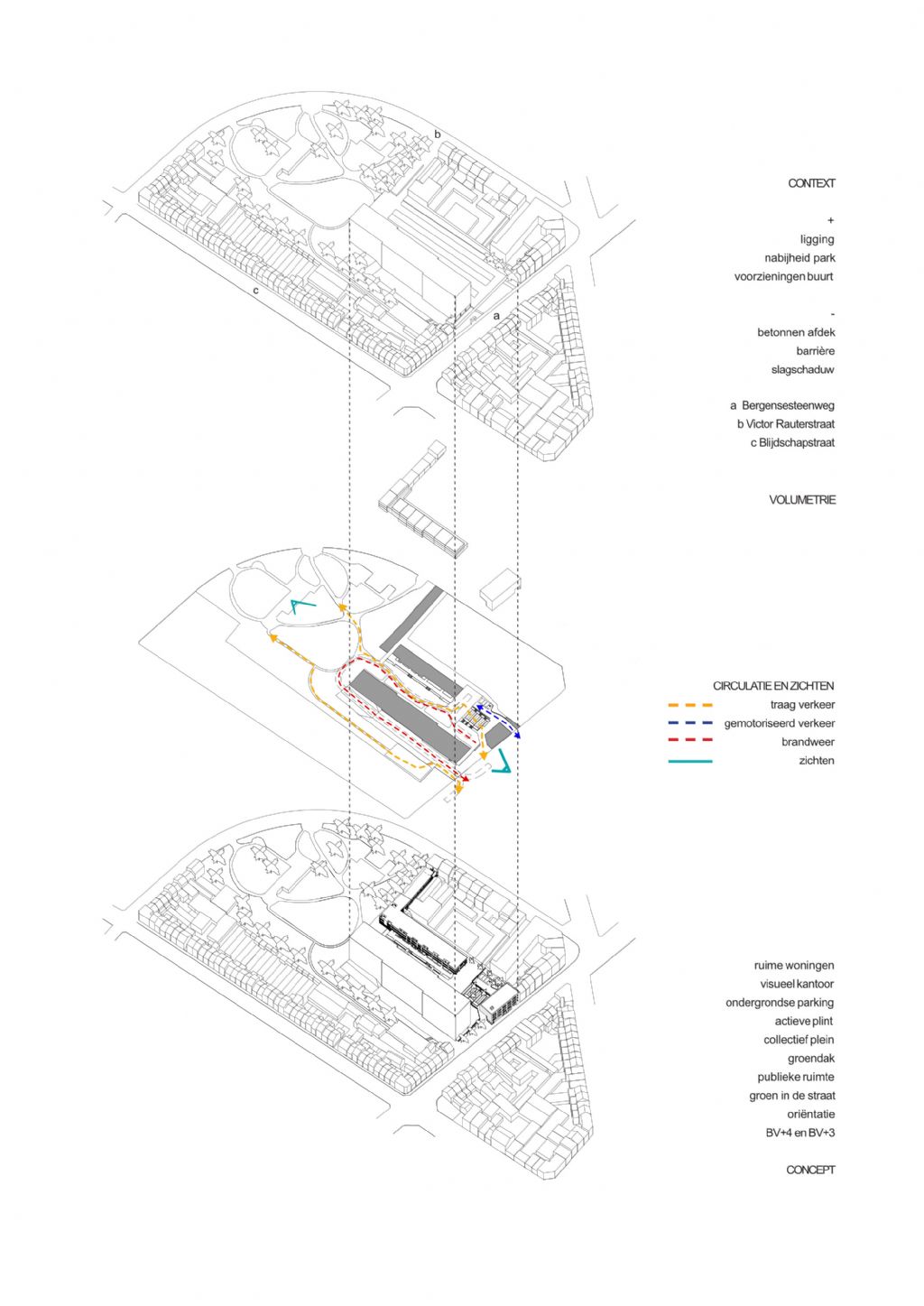 b

c

a

CONTEXT

+
ligging
nabijheid park
voorzieningen buurt

-
betonnen afdek
barrière
slagschaduw

a Bergensesteenweg
b Victor Rauterstraat
c Blijdschapstraat

VOLUMETRIE

CIRCULATIE EN ZICHTEN
traag verkeer
gemotoriseerd verkeer
brandweer
zichten

ruime woningen
visueel kantoor
ondergrondse parking
actieve plint
collectief plein
groendak
publieke ruimte
groen in de straat
oriëntatie
BV+4 en BV+3

CONCEPT