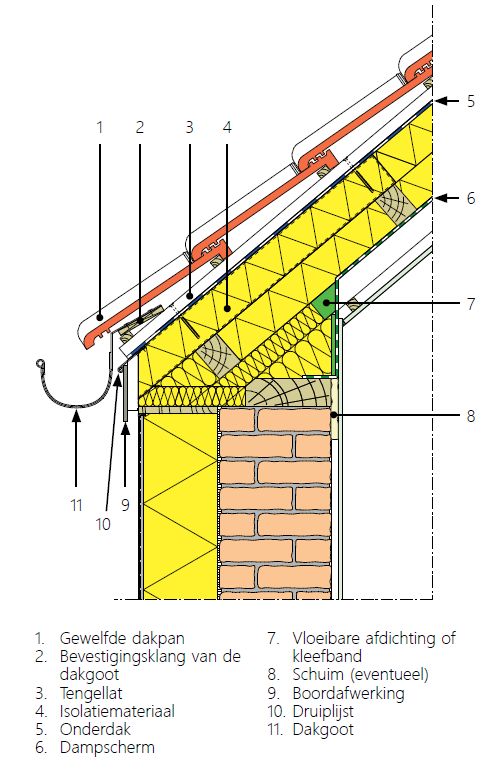 1
2
3
4
5
6
7
8
11
10
9

1. Gewelfde dakpan
2. Bevestigingsklang van de dakgoot
3. Tengellat
4. Isolatiemateriaal
5. Onderdak
6. Dampscherm

7. Vloeibare afdichting of kleefband
8. Schuim (eventueel)
9. Boordafwerking
10. Druiplijst
11. Dakgoot