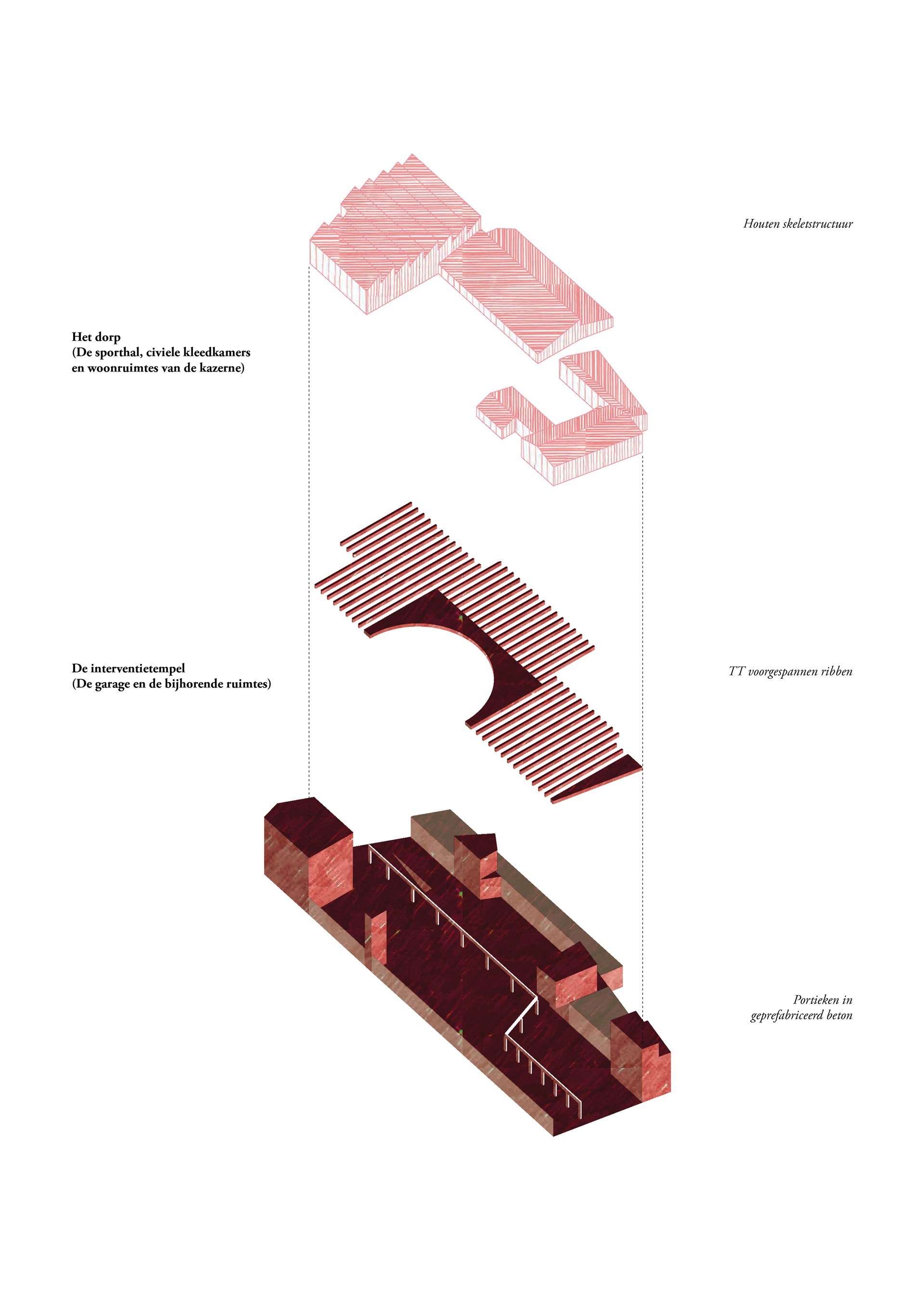 Houten skeletstructuur

Het dorp
(De sporthal, civiele kleedkamers en woonruimtes van de kazerne)

De interventietempel
(De garage en de bijhorende ruimtes)

TT voorgespannen ribben

Portieken in geprefabriceerd beton