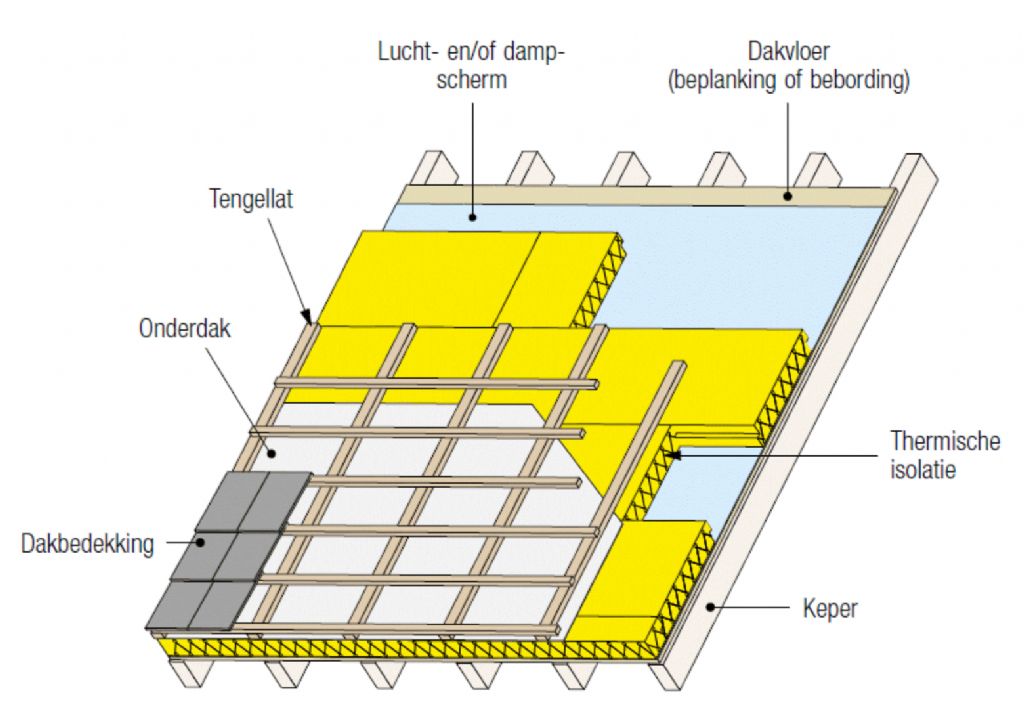 Lucht- en/of dampscherm

Dakvloer
(beplanking of bebording)

Tengellat

Onderdak

Thermische isolatie

Dakbedekking

Keper