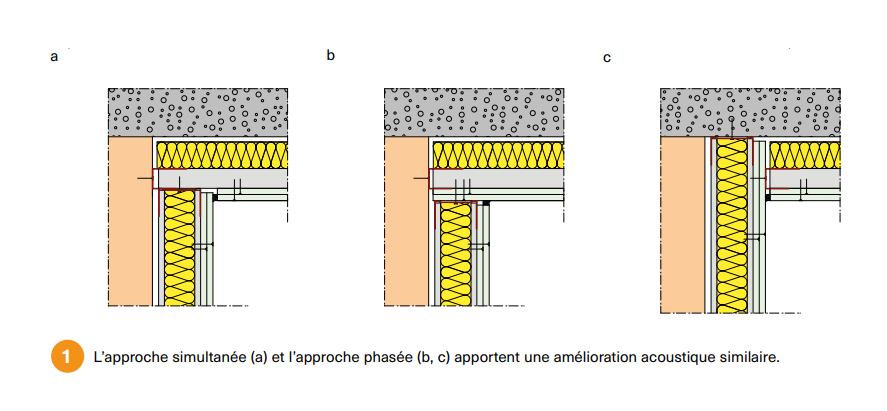 a

b

c

1 L'approche simultanée (a) et l'approche phasée (b, c) apportent une amélioration acoustique similaire.