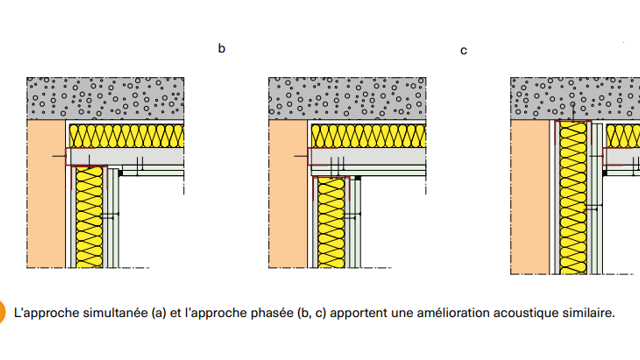 b

c

L'approche simultanée (a) et l'approche phasée (b, c) apportent une amélioration acoustique similaire.