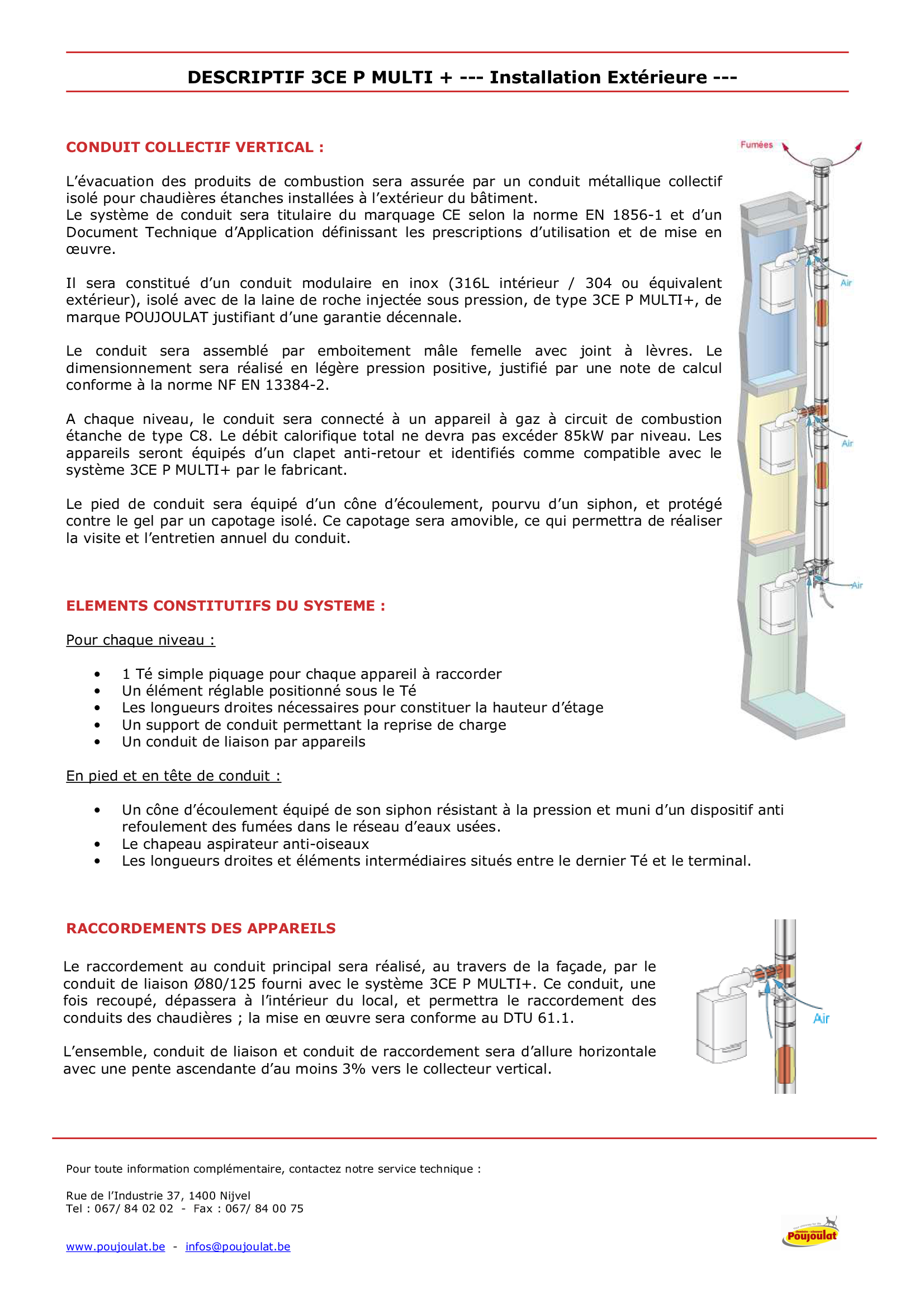 DESCRIPTIF 3CE P MULTI + --- Installation Extérieure ---

CONDUIT COLLECTIF VERTICAL :

L'évacuation des produits de combustion sera assurée par un conduit métallique collectif isolé pour chaudières étanches installées à l'extérieur du bâtiment.
Le système de conduit sera titulaire du marquage CE selon la norme EN 1856-1 et d'un Document Technique d'Application définissant les prescriptions d'utilisation et de mise en œuvre.

Il sera constitué d'un conduit modulaire en inox (316L intérieur / 304 ou équivalent extérieur), isolé avec de la laine de roche injectée sous pression, de type 3CE P MULTI+, de marque POUJOULAT justifiant d'une garantie décennale.

Le conduit sera assemblé par emboitement mâle femelle avec joint à lèvres. Le dimensionnement sera réalisé en légère pression positive, justifié par une note de calcul conforme à la norme NF EN 13384-2.

A chaque niveau, le conduit sera connecté à un appareil à gaz à circuit de combustion étanche de type C8. Le débit calorifique total ne devra pas excéder 85kW par niveau. Les appareils seront équipés d'un clapet anti-retour et identifiés comme compatible avec le système 3CE P MULTI+ par le fabricant.

Le pied de conduit sera équipé d'un cône d'écoulement, pourvu d'un siphon, et protégé contre le gel par un capotage isolé. Ce capotage sera amovible, ce qui permettra de réaliser la visite et l'entretien annuel du conduit.

Fumées

Air

Air

Air

ELEMENTS CONSTITUTIFS DU SYSTEME :

Pour chaque niveau :

• 1 Té simple piquage pour chaque appareil à raccorder
• Un élément réglable positionné sous le Té
• Les longueurs droites nécessaires pour constituer la hauteur d'étage
• Un support de conduit permettant la reprise de charge
• Un conduit de liaison par appareils

En pied et en tête de conduit :

• Un cône d'écoulement équipé de son siphon résistant à la pression et muni d'un dispositif anti refoulement des fumées dans le réseau d'eaux usées.
• Le chapeau aspirateur anti-oiseaux
• Les longueurs droites et éléments intermédiaires situés entre le dernier Té et le terminal.

RACCORDEMENTS DES APPAREILS

Le raccordement au conduit principal sera réalisé, au travers de la façade, par le conduit de liaison Ø80/125 fourni avec le système 3CE P MULTI+. Ce conduit, une fois recoupé, dépassera à l'intérieur du local, et permettra le raccordement des conduits des chaudières ; la mise en œuvre sera conforme au DTU 61.1.

L'ensemble, conduit de liaison et conduit de raccordement sera d'allure horizontale avec une pente ascendante d'au moins 3% vers le collecteur vertical.

Air

Pour toute information complémentaire, contactez notre service technique :

Rue de l'Industrie 37, 1400 Nijvel
Tel : 067/ 84 02 02 - Fax : 067/ 84 00 75

www.poujoulat.be - infos@poujoulat.be

Poujoulat