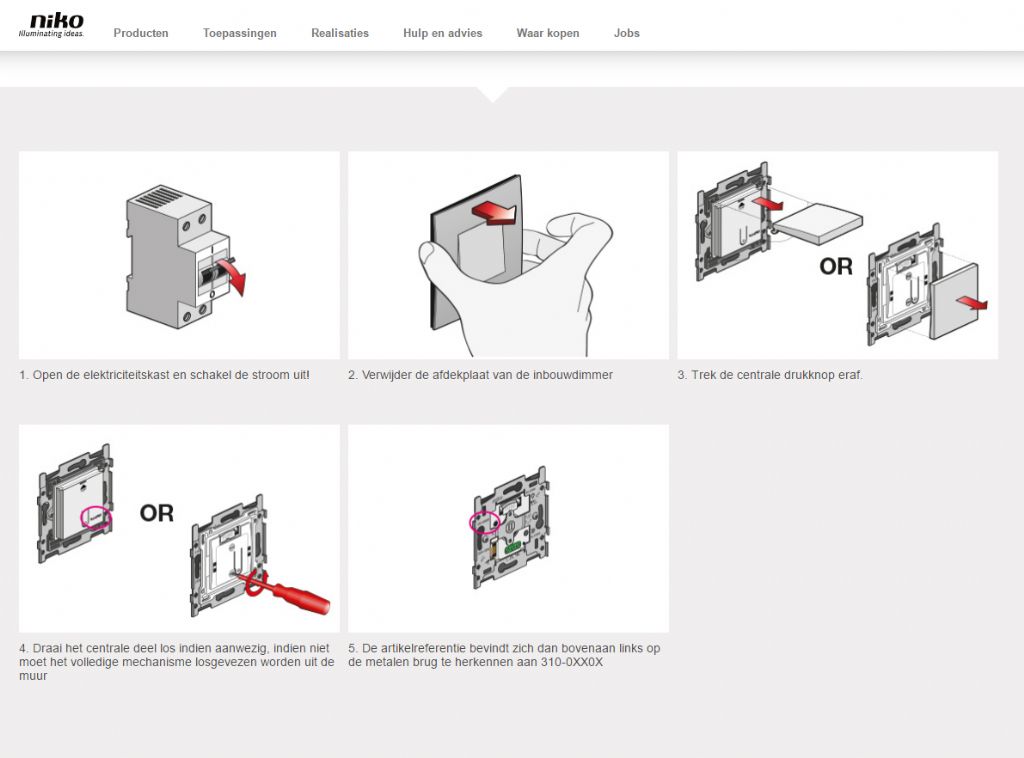 niko
Illuminating ideas.

Producten Toepassingen Realisaties Hulp en advies Waar kopen Jobs

1. Open de elektriciteitskast en schakel de stroom uit!

2. Verwijder de afdekplaat van de inbouwdimmer

OR

3. Trek de centrale drukknop eraf.

OR

4. Draai het centrale deel los indien aanwezig, indien niet moet het volledige mechanisme losgevezen worden uit de muur

5. De artikelreferentie bevindt zich dan bovenaan links op de metalen brug te herkennen aan 310-0XX0X