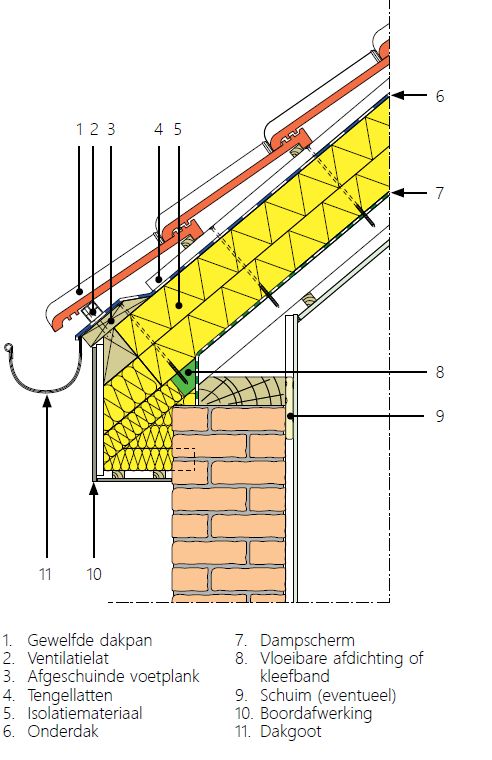 1 2 3 4 5

6

7

8

9

11 10

1. Gewelfde dakpan
2. Ventilatielat
3. Afgeschuinde voetplank
4. Tengellatten
5. Isolatiemateriaal
6. Onderdak

7. Dampscherm
8. Vloeibare afdichting of kleefband
9. Schuim (eventueel)
10. Boordafwerking
11. Dakgoot