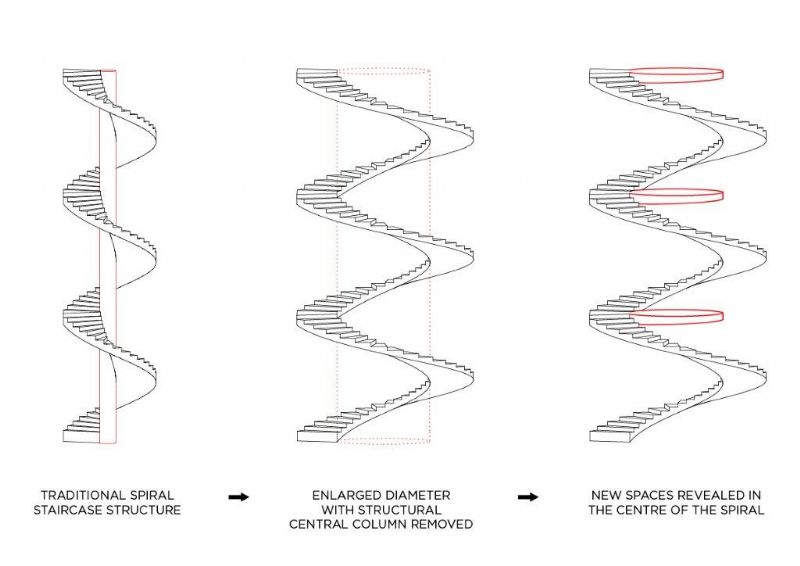 TRADITIONAL SPIRAL STAIRCASE STRUCTURE

ENLARGED DIAMETER WITH STRUCTURAL CENTRAL COLUMN REMOVED

NEW SPACES REVEALED IN THE CENTRE OF THE SPIRAL