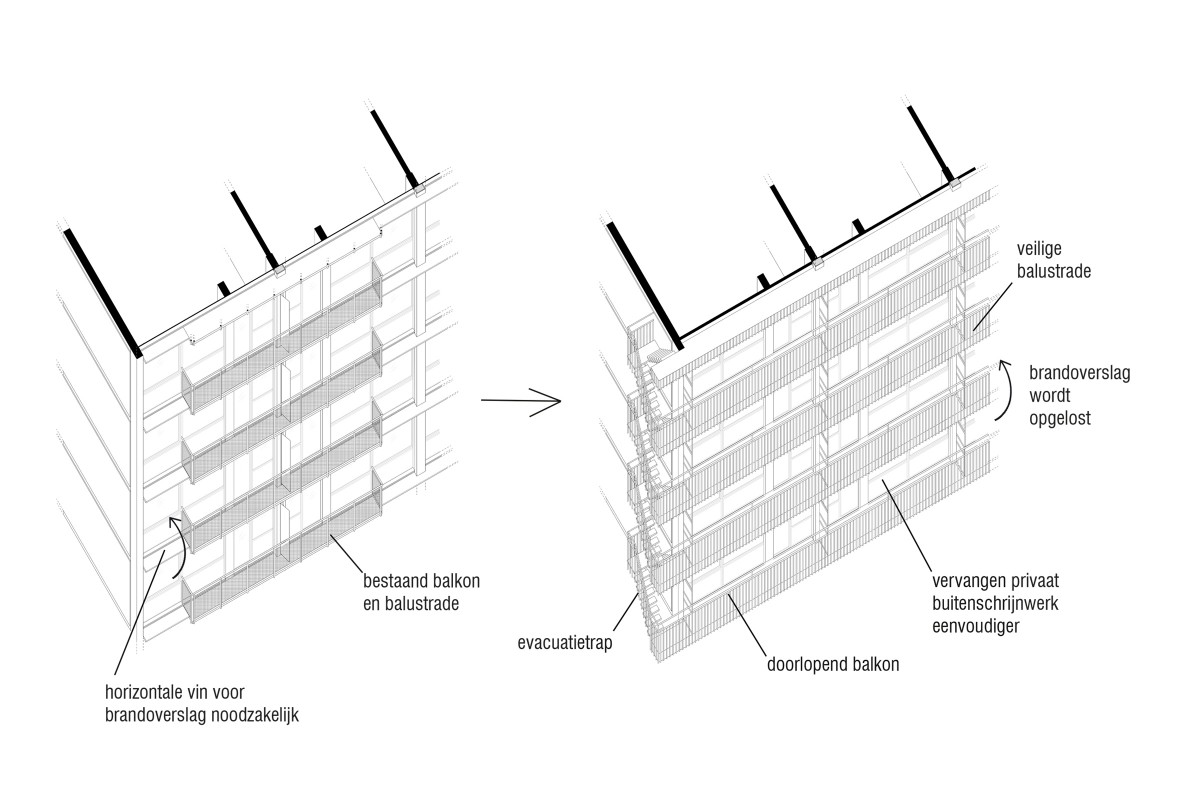 bestaand balkon
en balustrade

horizontale vin voor
brandoverslag noodzakelijk

veilige
balustrade

brandoverslag
wordt
opgelost

vervangen privaat
buitenschrijnwerk
eenvoudiger

evacuatietrap

doorlopend balkon