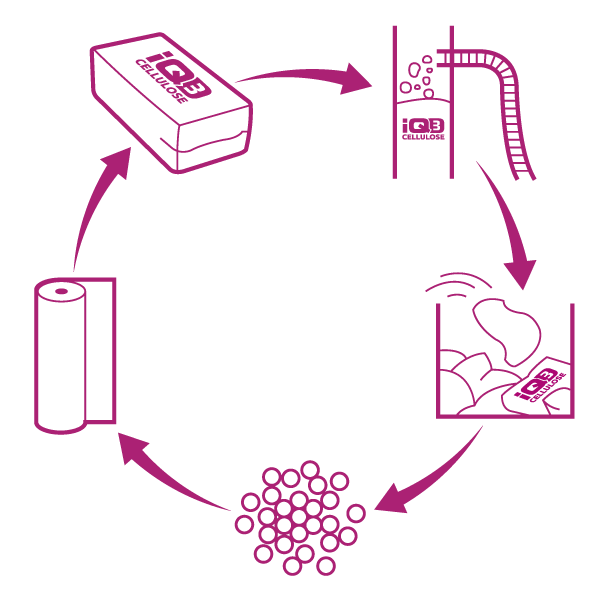 iQ3
CELLULOSE

iQ3
CELLULOSE

iQ3
CELLULOSE