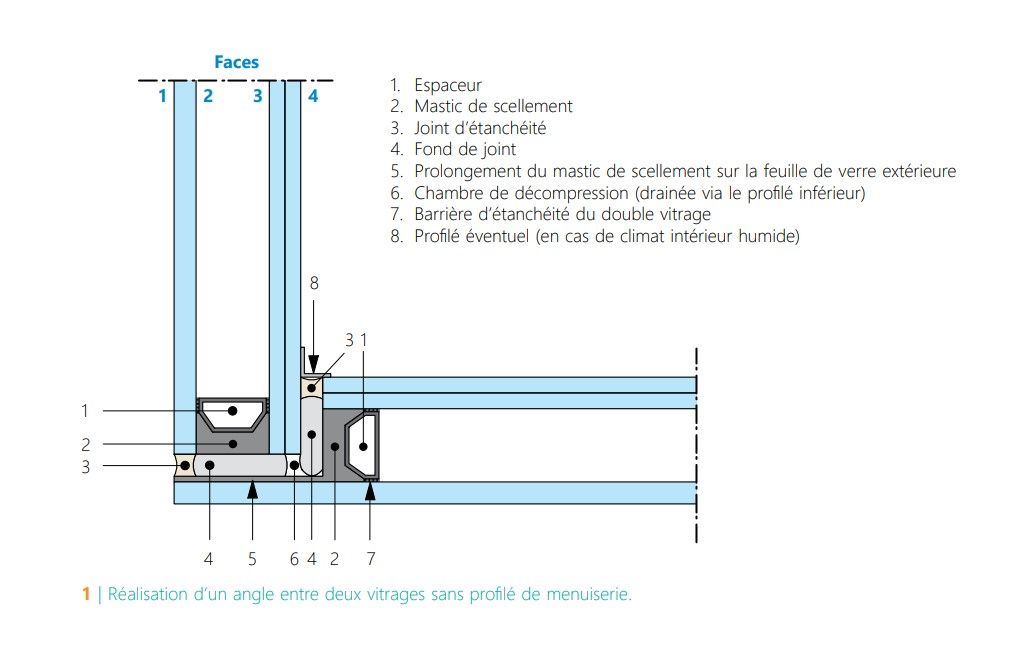 Faces
1 2 3 4

1. Espaceur
2. Mastic de scellement
3. Joint d'étanchéité
4. Fond de joint
5. Prolongement du mastic de scellement sur la feuille de verre extérieure
6. Chambre de décompression (drainée via le profilé inférieur)
7. Barrière d'étanchéité du double vitrage
8. Profilé éventuel (en cas de climat intérieur humide)

8
3 1
1
2
3
4 5 6 4 2 7

1 | Réalisation d'un angle entre deux vitrages sans profilé de menuiserie.