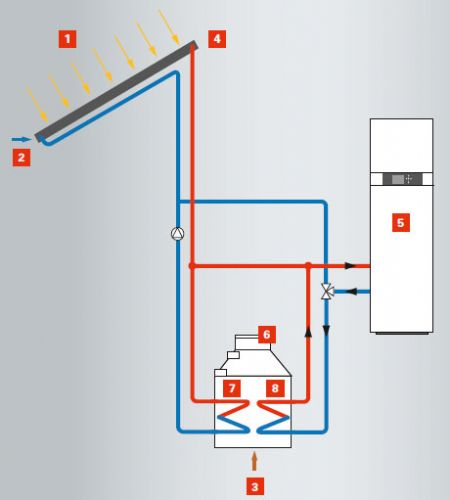 1
4
2
5
6
7
8
3