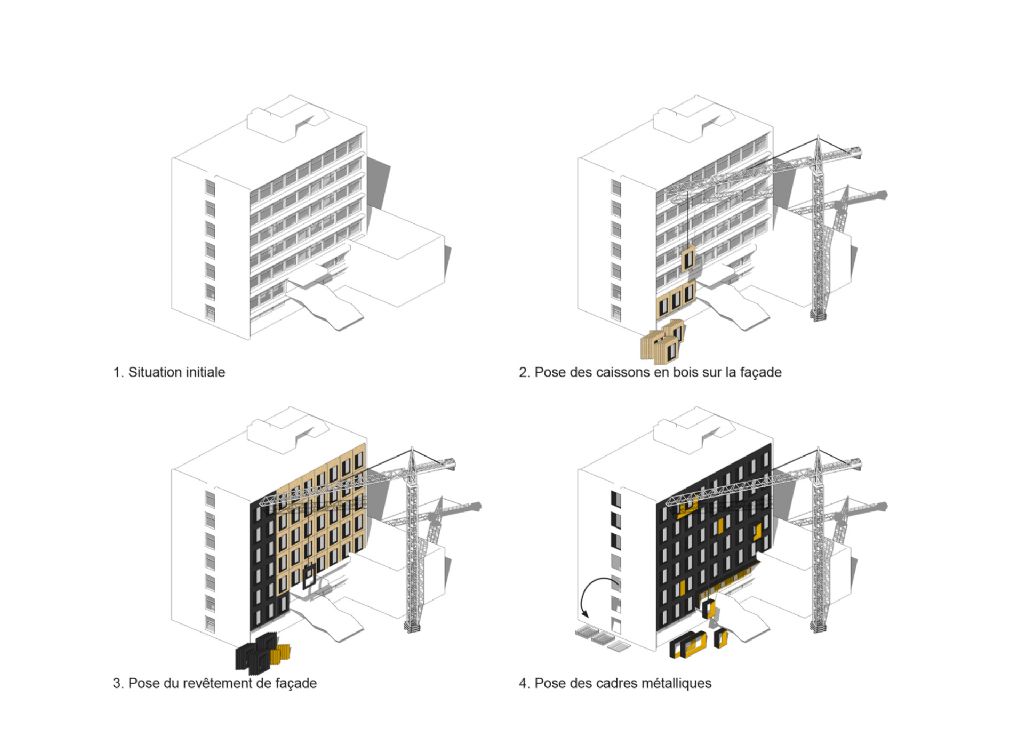 1. Situation initiale

2. Pose des caissons en bois sur la façade

3. Pose du revêtement de façade

4. Pose des cadres métalliques