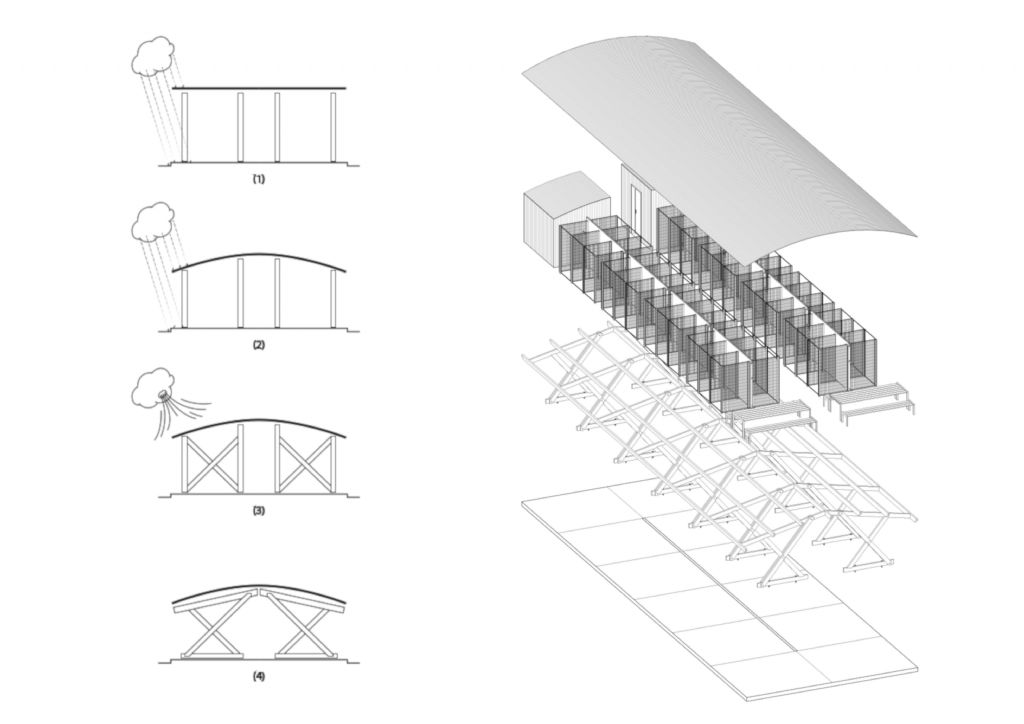 (1)

(2)

(3)

(4)